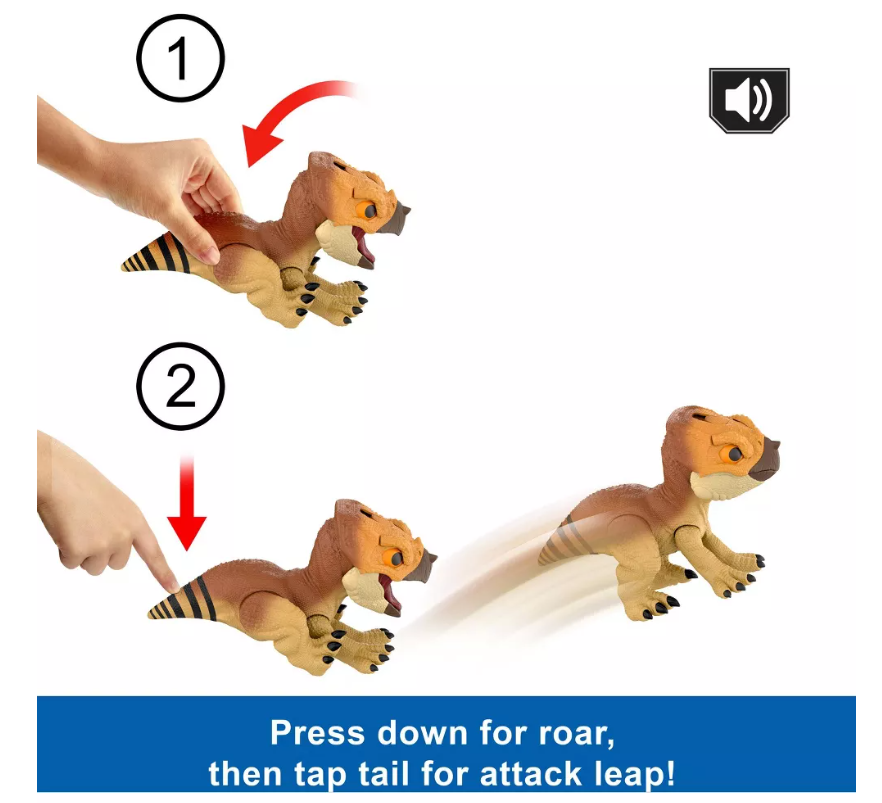 1

2

Press down for roar, then tap tail for attack leap!